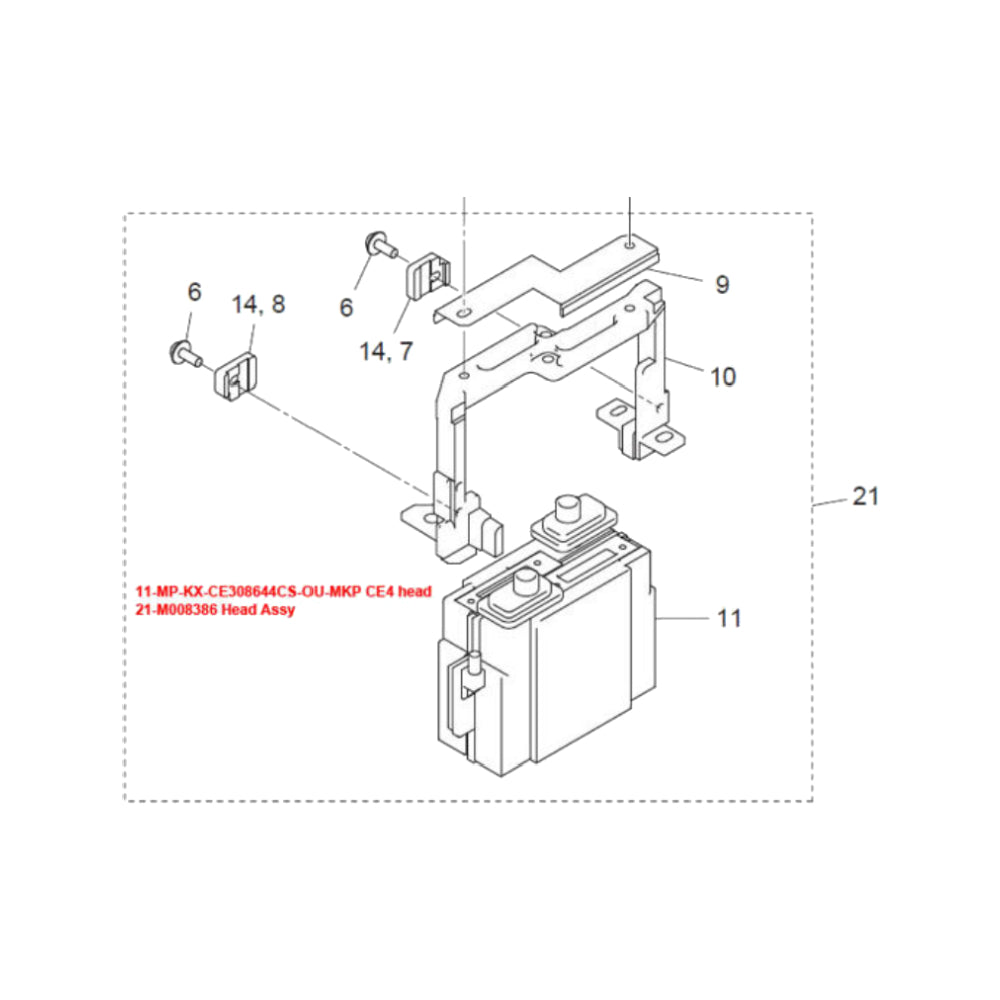 6

14, 8

6

14, 7

9

10

21

11-MP-KX-CE308644CS-OU-MKP CE4 head
21-M008386 Head Assy

11